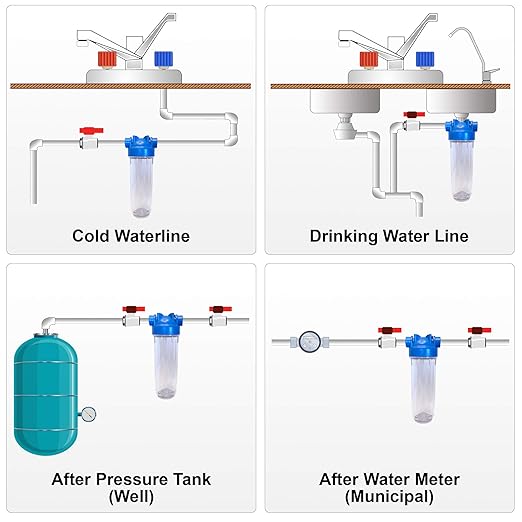 Cold Waterline

Drinking Water Line

After Pressure Tank
(Well)

After Water Meter
(Municipal)