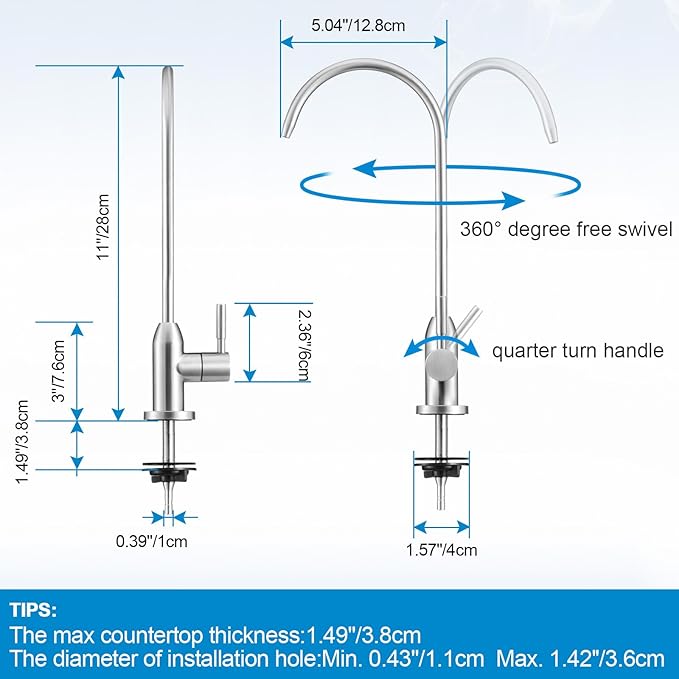 5.04"/12.8cm

11"/28cm

360° degree free swivel

2.36"/6cm

3"/7.6cm

quarter turn handle

1.49"/3.8cm

0.39"/1cm

1.57"/4cm

TIPS:
The max countertop thickness:1.49"/3.8cm
The diameter of installation hole:Min. 0.43"/1.1cm Max. 1.42"/3.6cm