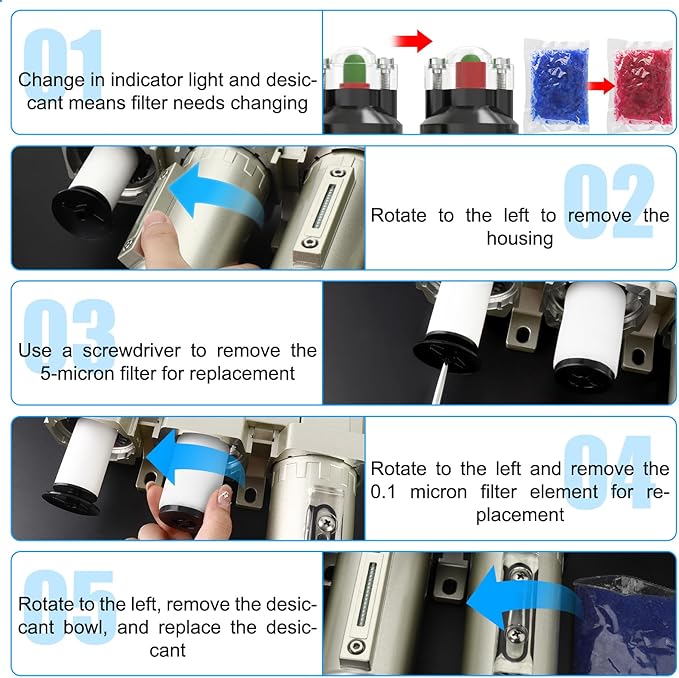 01

Change in indicator light and desiccant means filter needs changing

02

Rotate to the left to remove the housing

03

Use a screwdriver to remove the 5-micron filter for replacement

04

Rotate to the left and remove the 0.1 micron filter element for replacement

05

Rotate to the left, remove the desiccant bowl, and replace the desiccant