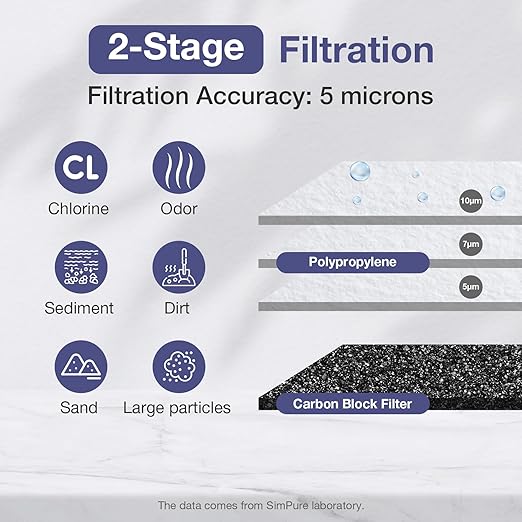 2-Stage Filtration

Filtration Accuracy: 5 microns

CL

Chlorine

Odor

Sediment

Dirt

Sand

Large particles

10μm

7μm

Polypropylene

5μm

Carbon Block Filter

The data comes from SimPure laboratory.