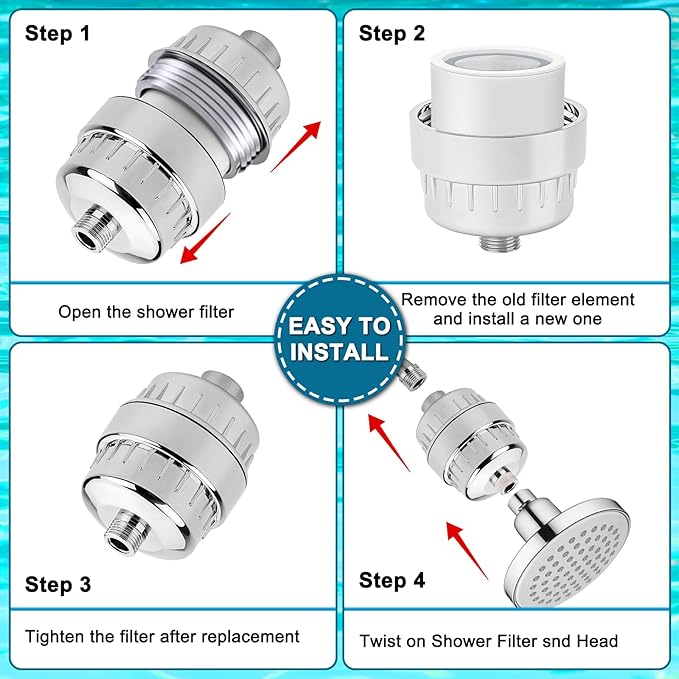 Step 1

Open the shower filter

Step 2

Remove the old filter element and install a new one

EASY TO INSTALL

Step 3

Tighten the filter after replacement

Step 4

Twist on Shower Filter snd Head