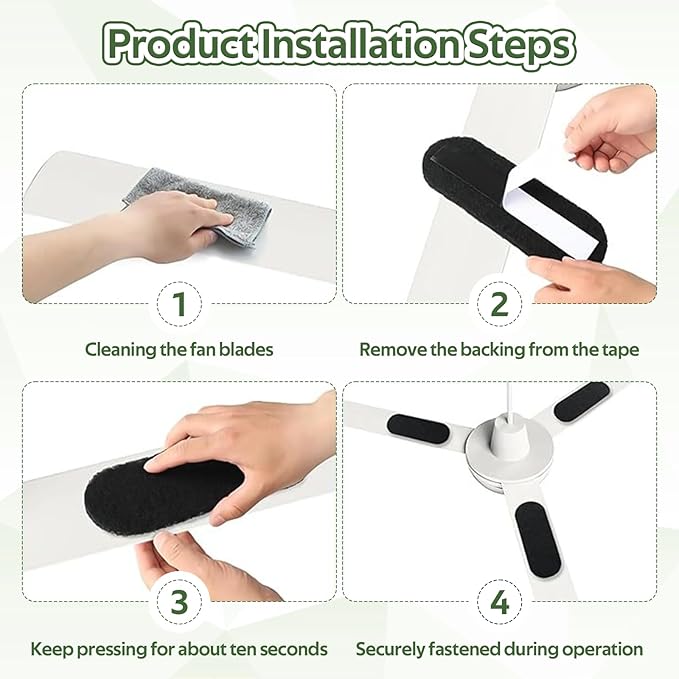 Product Installation Steps

1

Cleaning the fan blades

2

Remove the backing from the tape

3

Keep pressing for about ten seconds

4

Securely fastened during operation