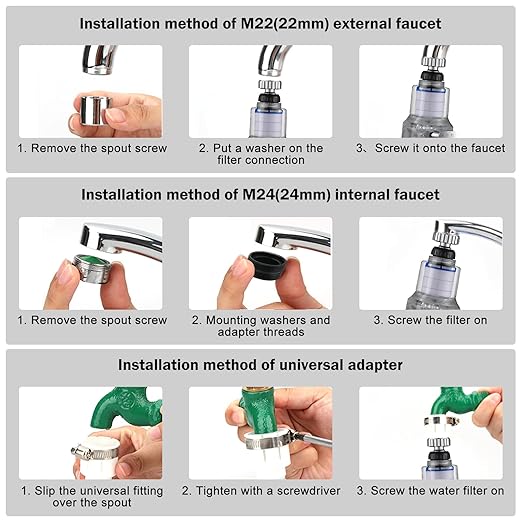 Installation method of M22(22mm) external faucet

1. Remove the spout screw

2. Put a washer on the filter connection

3、Screw it onto the faucet

Installation method of M24(24mm) internal faucet

1. Remove the spout screw

2. Mounting washers and adapter threads

3. Screw the filter on

Installation method of universal adapter

1. Slip the universal fitting over the spout

2. Tighten with a screwdriver

3. Screw the water filter on