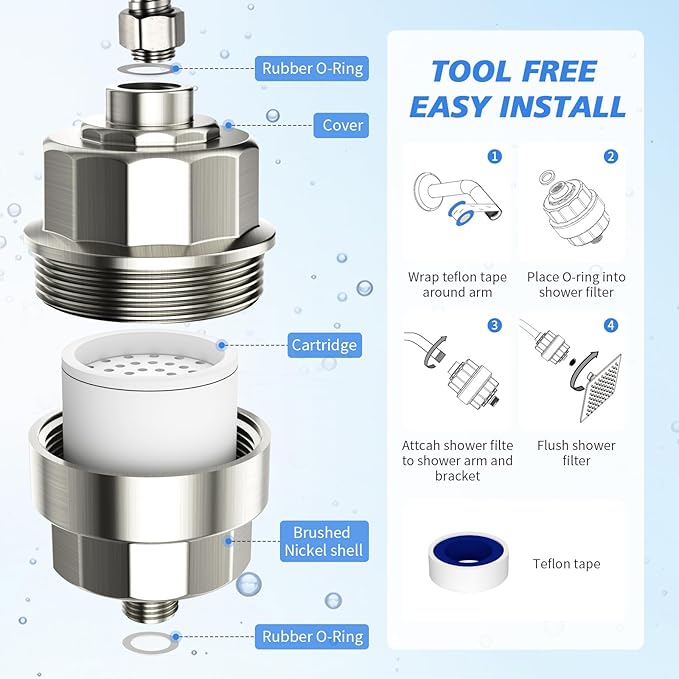 Rubber O-Ring

Cover

Cartridge

Brushed Nickel shell

Rubber O-Ring

TOOL FREE EASY INSTALL

1
Wrap teflon tape around arm

2
Place O-ring into shower filter

3
Attcah shower filte to shower arm and bracket

4
Flush shower filter

Teflon tape