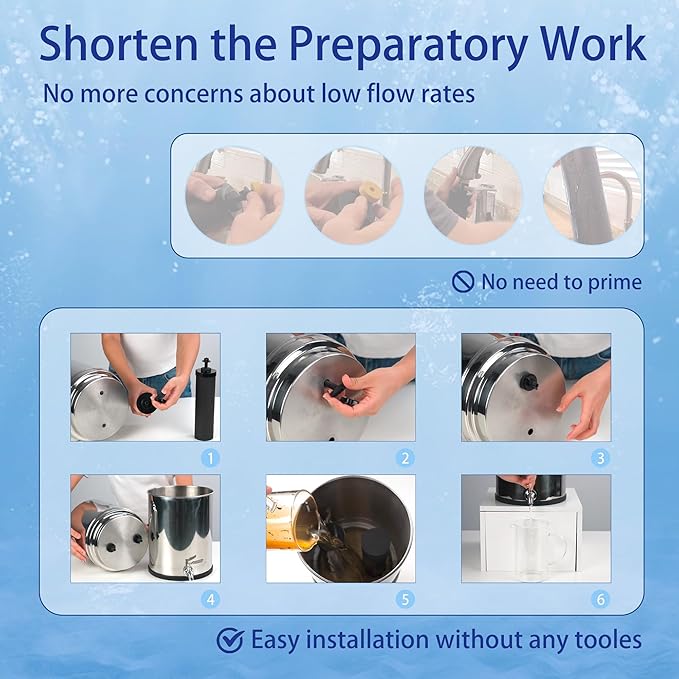 Shorten the Preparatory Work

No more concerns about low flow rates

No need to prime

1

2

3

4

5

6

Easy installation without any tooles