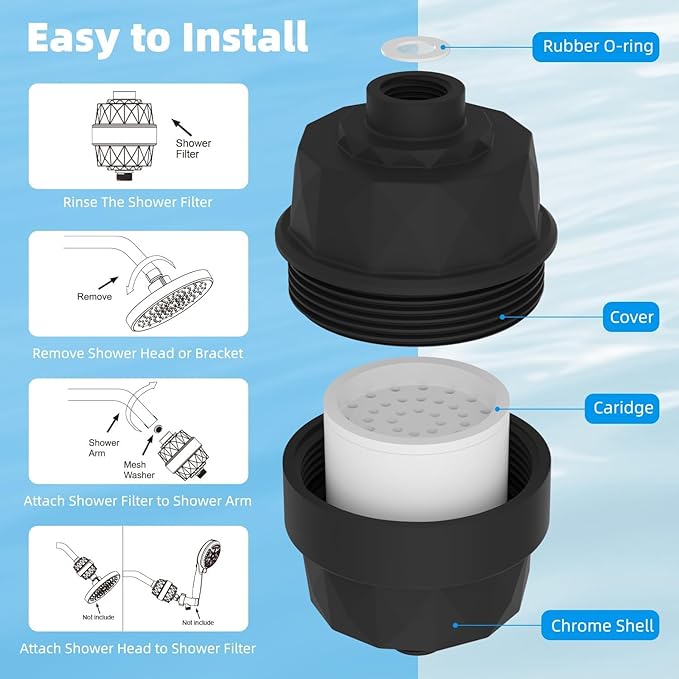 Easy to Install

Shower Filter

Rinse The Shower Filter

Remove

Remove Shower Head or Bracket

Shower Arm

Mesh Washer

Attach Shower Filter to Shower Arm

Not include

Not include

Attach Shower Head to Shower Filter

Rubber O-ring

Cover

Caridge

Chrome Shell