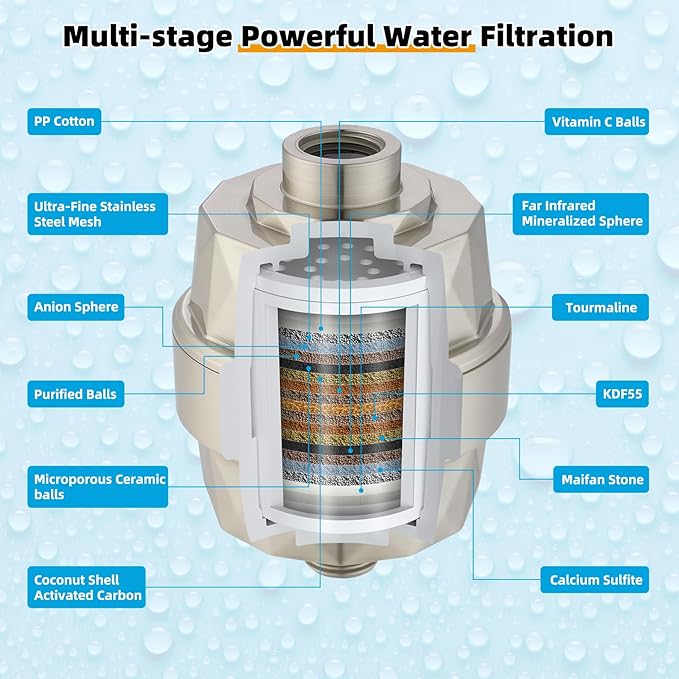 Multi-stage Powerful Water Filtration

PP Cotton

Ultra-Fine Stainless Steel Mesh

Anion Sphere

Purified Balls

Microporous Ceramic balls

Coconut Shell Activated Carbon

Vitamin C Balls

Far Infrared Mineralized Sphere

Tourmaline

KDF55

Maifan Stone

Calcium Sulfite