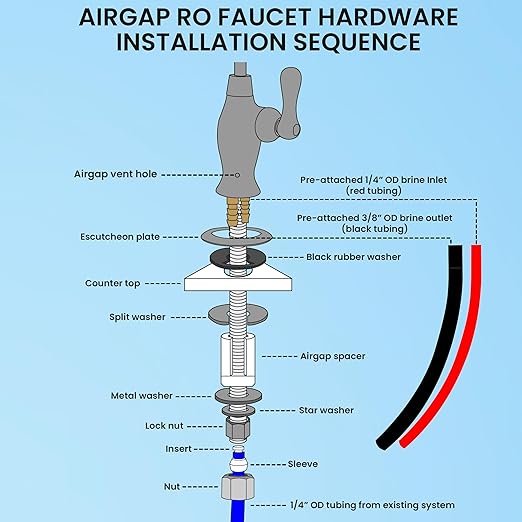 AIRGAP RO FAUCET HARDWARE INSTALLATION SEQUENCE

Airgap vent hole

Pre-attached 1/4" OD brine Inlet (red tubing)

Pre-attached 3/8" OD brine outlet (black tubing)

Escutcheon plate

Black rubber washer

Counter top

Split washer

Airgap spacer

Metal washer

Star washer

Lock nut

Insert

Sleeve

Nut

1/4" OD tubing from existing system