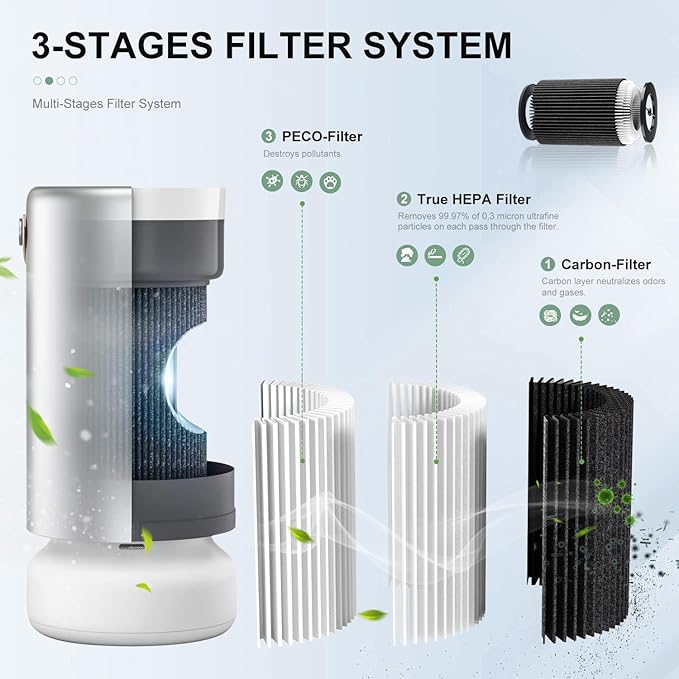 3-STAGES FILTER SYSTEM

Multi-Stages Filter System

3 PECO-Filter
Destroys pollutants.

2 True HEPA Filter
Removes 99.97% of 0,3 micron ultrafine particles on each pass through the filter.

1 Carbon-Filter
Carbon layer neutralizes odors and gases.