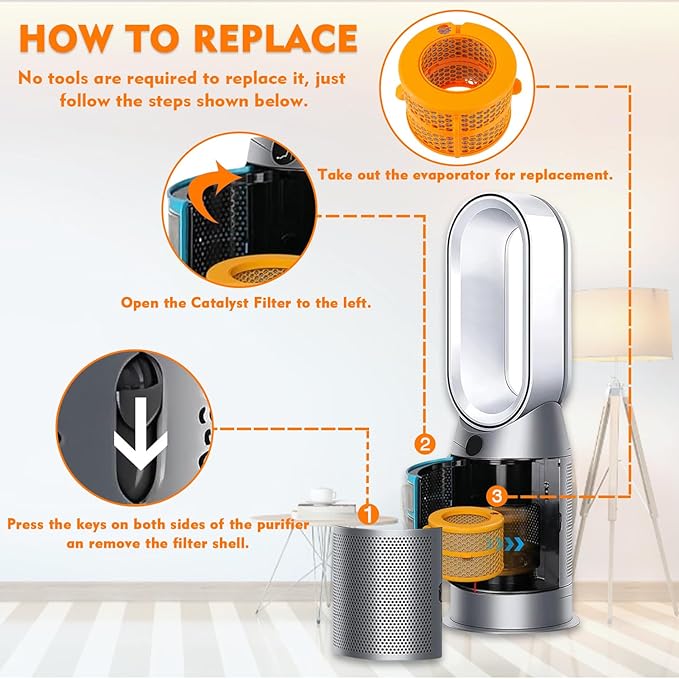 HOW TO REPLACE

No tools are required to replace it, just follow the steps shown below.

Take out the evaporator for replacement.

Open the Catalyst Filter to the left.

Press the keys on both sides of the purifier an remove the filter shell.

1

2

3