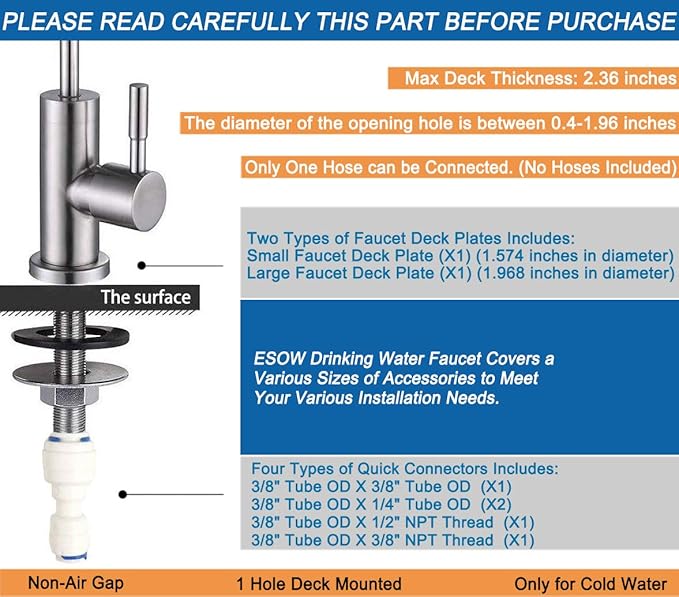 PLEASE READ CAREFULLY THIS PART BEFORE PURCHASE

Max Deck Thickness: 2.36 inches

The diameter of the opening hole is between 0.4-1.96 inches

Only One Hose can be Connected. (No Hoses Included)

Two Types of Faucet Deck Plates Includes:
Small Faucet Deck Plate (X1) (1.574 inches in diameter)
Large Faucet Deck Plate (X1) (1.968 inches in diameter)

The surface

ESOW Drinking Water Faucet Covers a Various Sizes of Accessories to Meet Your Various Installation Needs.

Four Types of Quick Connectors Includes:
3/8" Tube OD X 3/8" Tube OD (X1)
3/8" Tube OD X 1/4" Tube OD (X2)
3/8" Tube OD X 1/2" NPT Thread (X1)
3/8" Tube OD X 3/8" NPT Thread (X1)

Non-Air Gap

1 Hole Deck Mounted

Only for Cold Water