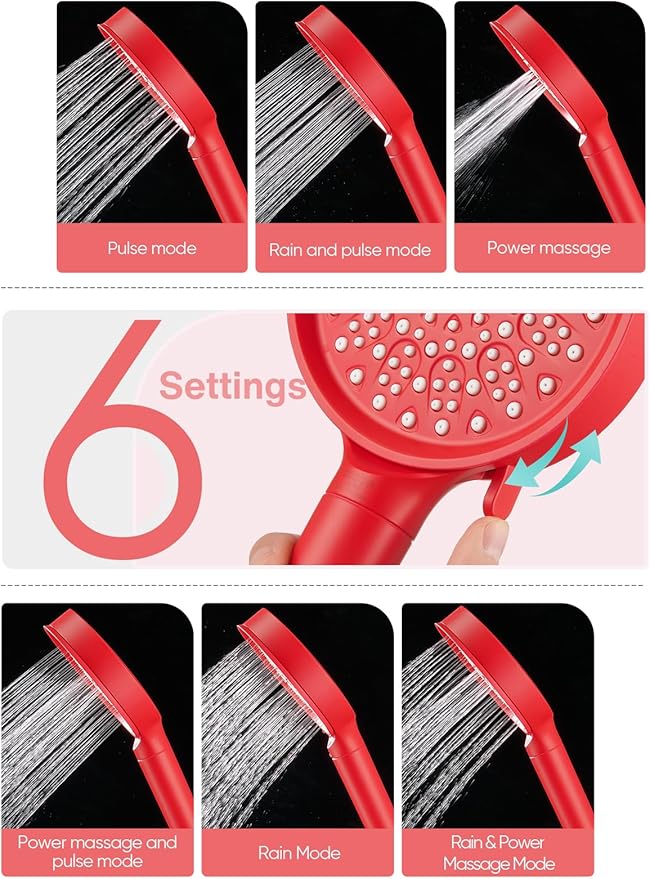 Pulse mode

Rain and pulse mode

Power massage

6

Settings

Power massage and pulse mode

Rain Mode

Rain & Power Massage Mode