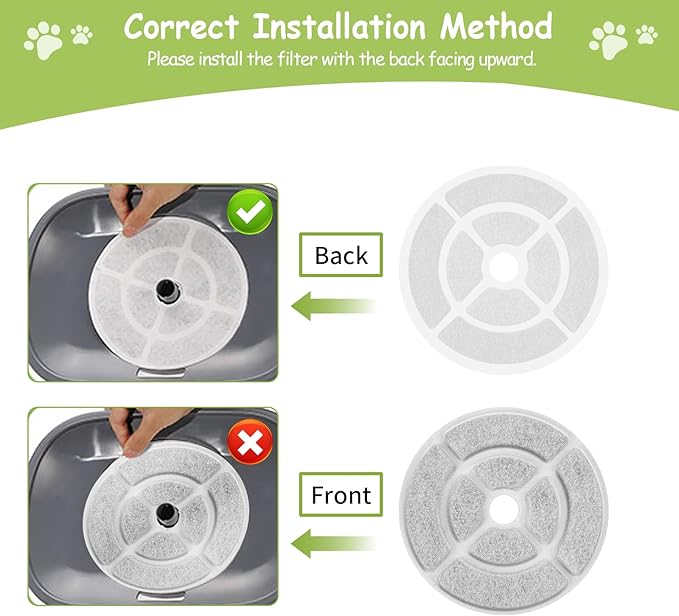 Correct Installation Method

Please install the filter with the back facing upward.

Back

Front