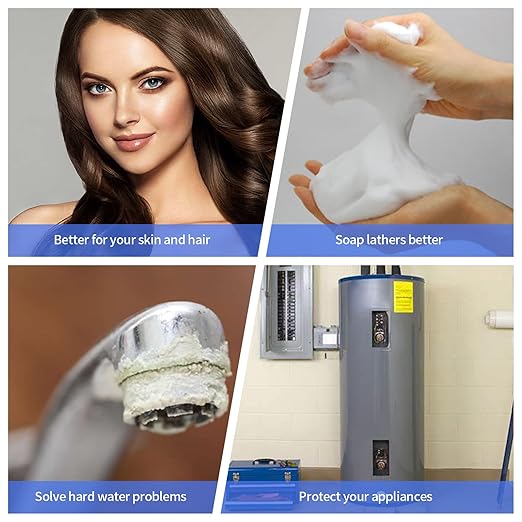 Better for your skin and hair

Soap lathers better

Solve hard water problems

Protect your appliances