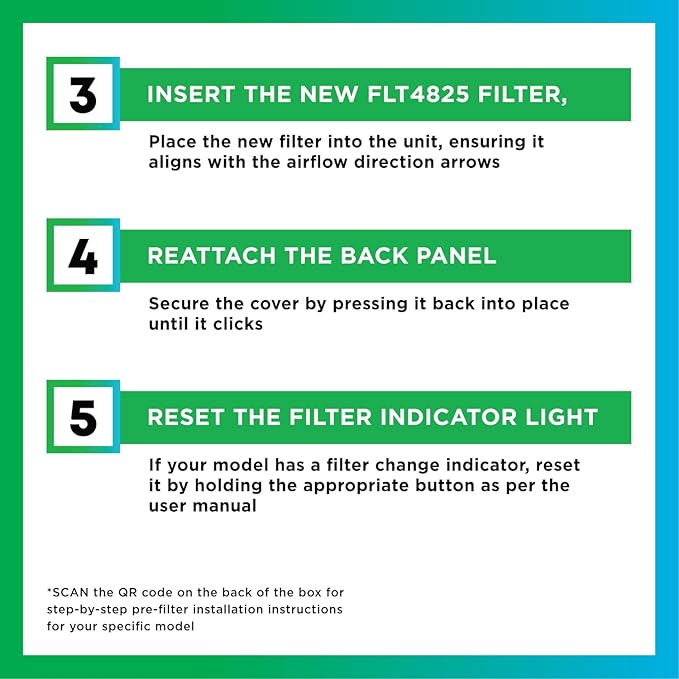 3

INSERT THE NEW FLT4825 FILTER,

Place the new filter into the unit, ensuring it aligns with the airflow direction arrows

4

REATTACH THE BACK PANEL

Secure the cover by pressing it back into place until it clicks

5

RESET THE FILTER INDICATOR LIGHT

If your model has a filter change indicator, reset it by holding the appropriate button as per the user manual

*SCAN the QR code on the back of the box for step-by-step pre-filter installation instructions for your specific model