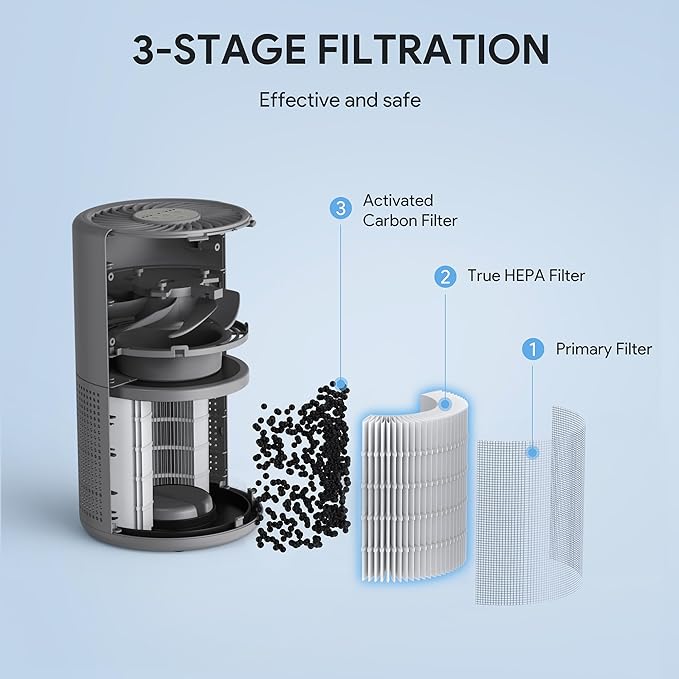 3-STAGE FILTRATION

Effective and safe

3 Activated Carbon Filter

2 True HEPA Filter

1 Primary Filter