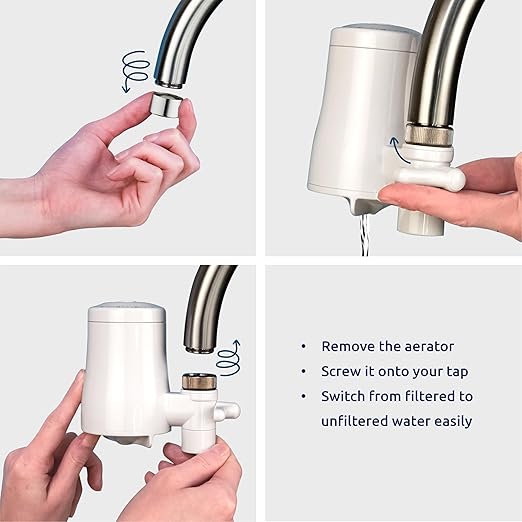 • Remove the aerator
• Screw it onto your tap
• Switch from filtered to unfiltered water easily