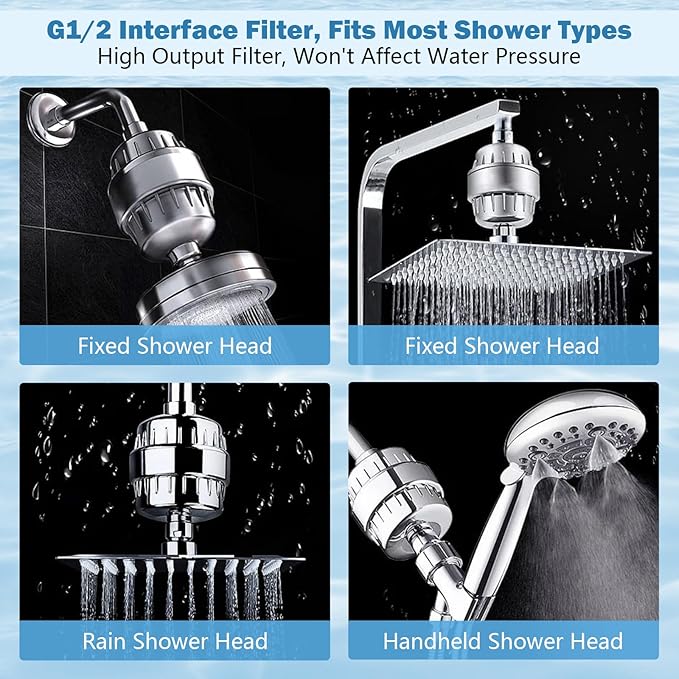 G1/2 Interface Filter, Fits Most Shower Types
High Output Filter, Won't Affect Water Pressure

Fixed Shower Head

Fixed Shower Head

Rain Shower Head

Handheld Shower Head