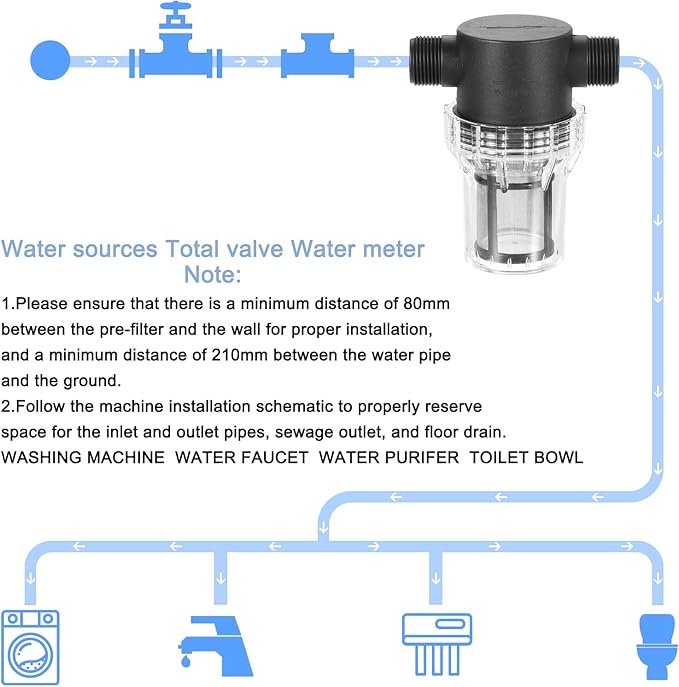 Water sources Total valve Water meter
Note:

1.Please ensure that there is a minimum distance of 80mm between the pre-filter and the wall for proper installation, and a minimum distance of 210mm between the water pipe and the ground.

2.Follow the machine installation schematic to properly reserve space for the inlet and outlet pipes, sewage outlet, and floor drain.

WASHING MACHINE WATER FAUCET WATER PURIFER TOILET BOWL