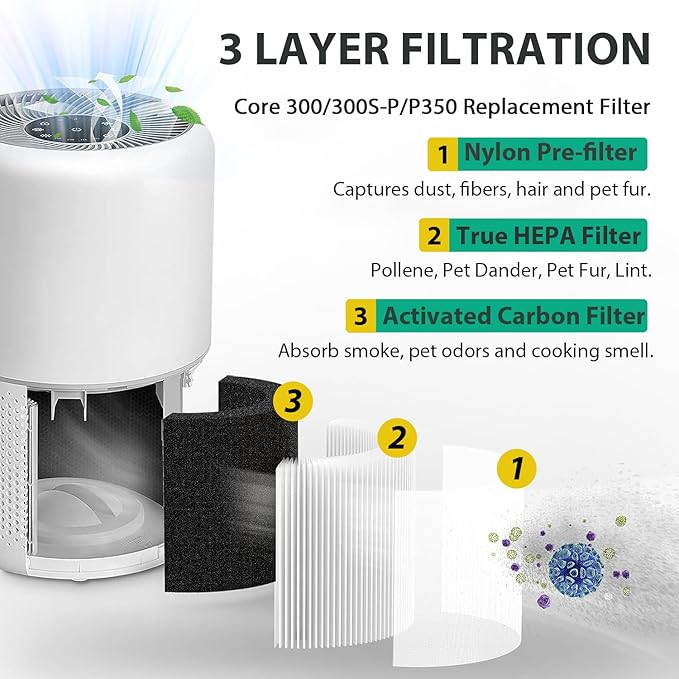 3 LAYER FILTRATION

Core 300/300S-P/P350 Replacement Filter

1 Nylon Pre-filter

Captures dust, fibers, hair and pet fur.

2 True HEPA Filter

Pollene, Pet Dander, Pet Fur, Lint.

3 Activated Carbon Filter

Absorb smoke, pet odors and cooking smell.

3

2

1