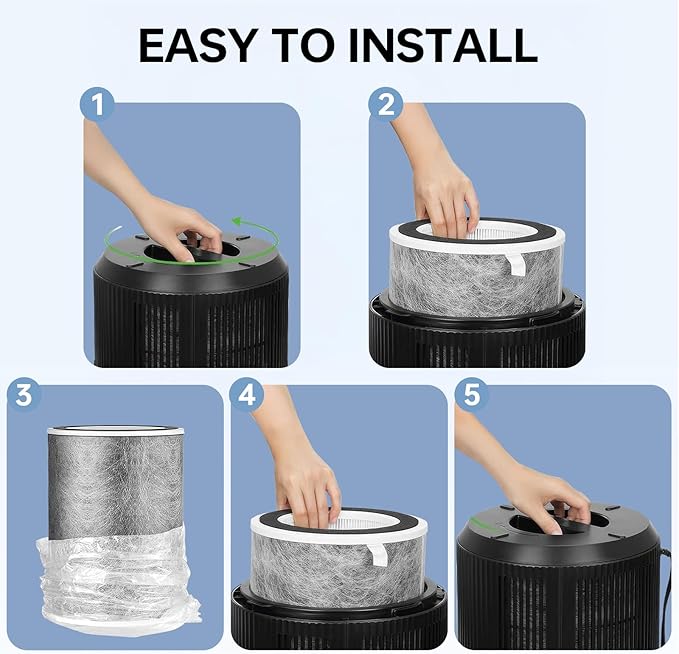 EASY TO INSTALL

1

2

3

4

5