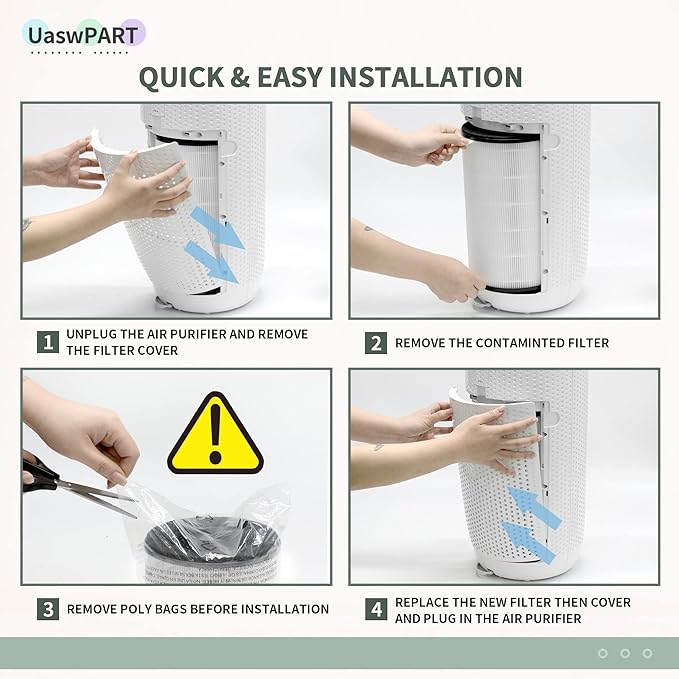 UaswPART

QUICK & EASY INSTALLATION

1 UNPLUG THE AIR PURIFIER AND REMOVE THE FILTER COVER

2 REMOVE THE CONTAMINTED FILTER

3 REMOVE POLY BAGS BEFORE INSTALLATION

4 REPLACE THE NEW FILTER THEN COVER AND PLUG IN THE AIR PURIFIER