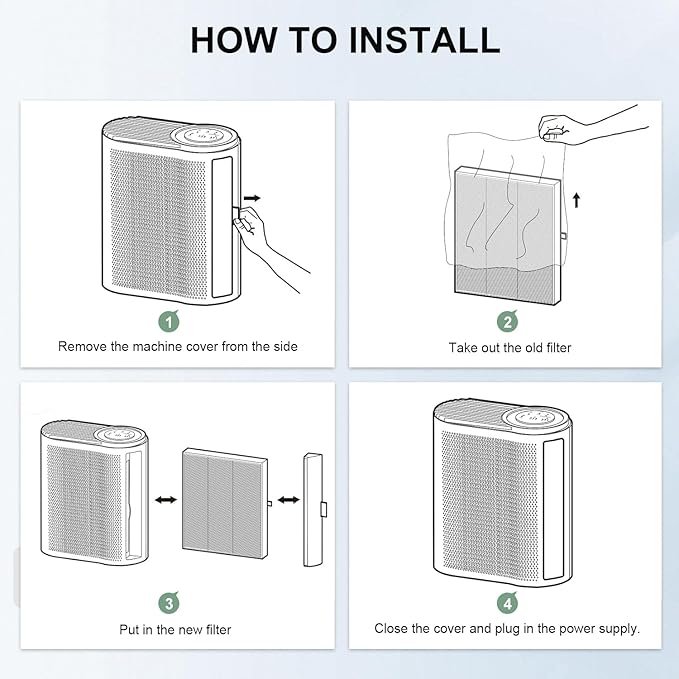 HOW TO INSTALL

1
Remove the machine cover from the side

2
Take out the old filter

3
Put in the new filter

4
Close the cover and plug in the power supply.