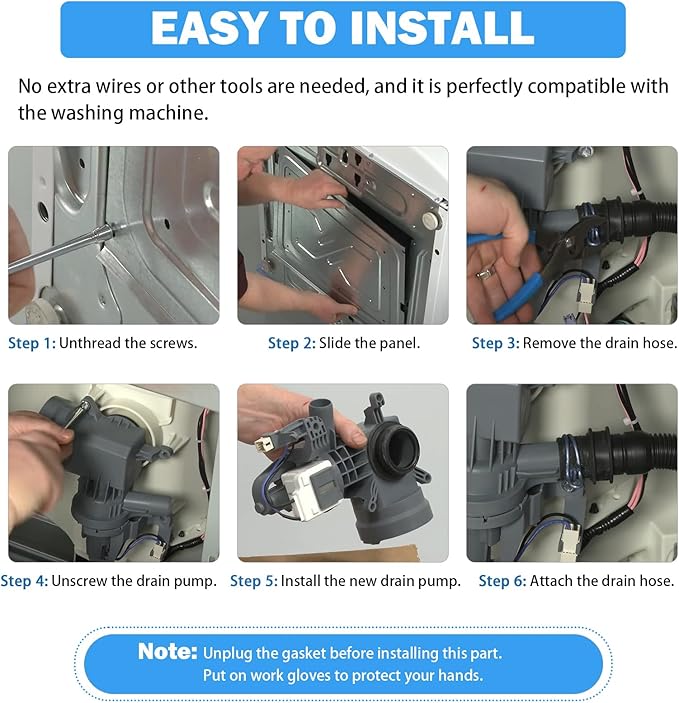 EASY TO INSTALL

No extra wires or other tools are needed, and it is perfectly compatible with the washing machine.

Step 1: Unthread the screws.

Step 2: Slide the panel.

Step 3: Remove the drain hose.

Step 4: Unscrew the drain pump.

Step 5: Install the new drain pump.

Step 6: Attach the drain hose.

Note: Unplug the gasket before installing this part. Put on work gloves to protect your hands.