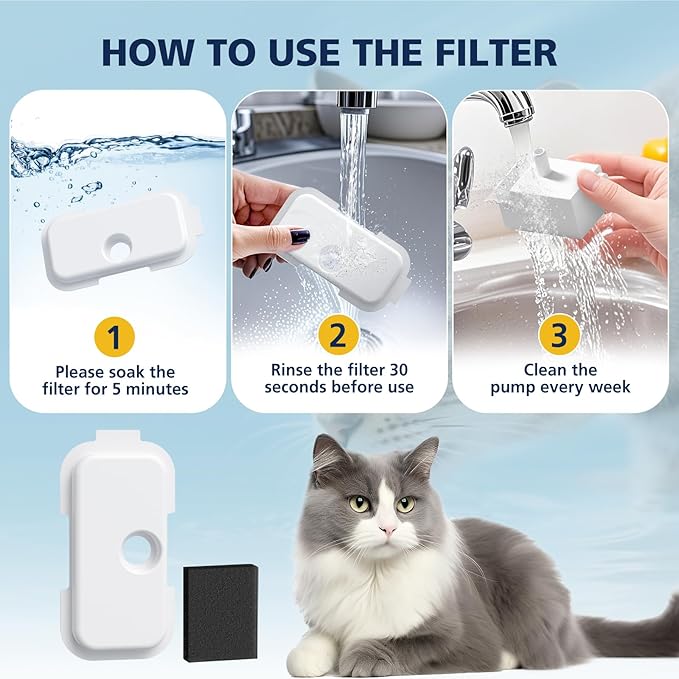 HOW TO USE THE FILTER

1
Please soak the filter for 5 minutes

2
Rinse the filter 30 seconds before use

3
Clean the pump every week