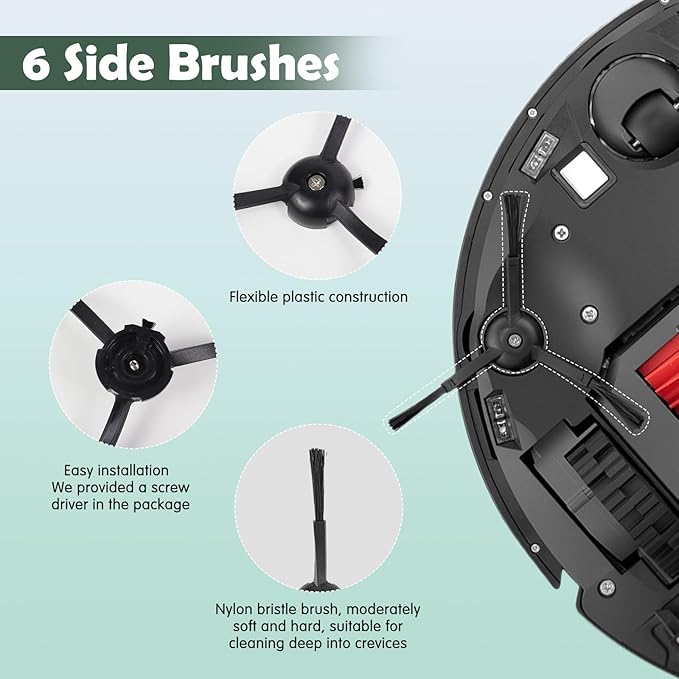 6 Side Brushes

Flexible plastic construction

Easy installation
We provided a screw driver in the package

Nylon bristle brush, moderately soft and hard, suitable for cleaning deep into crevices