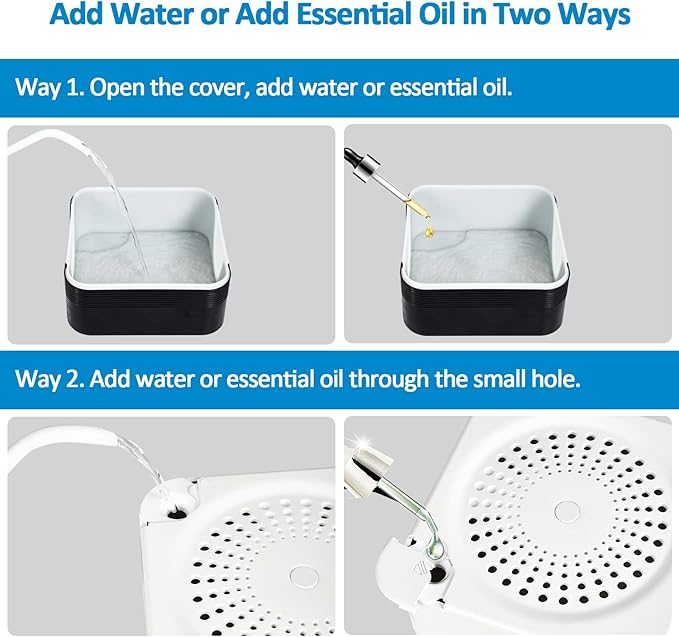 Add Water or Add Essential Oil in Two Ways

Way 1. Open the cover, add water or essential oil.

Way 2. Add water or essential oil through the small hole.