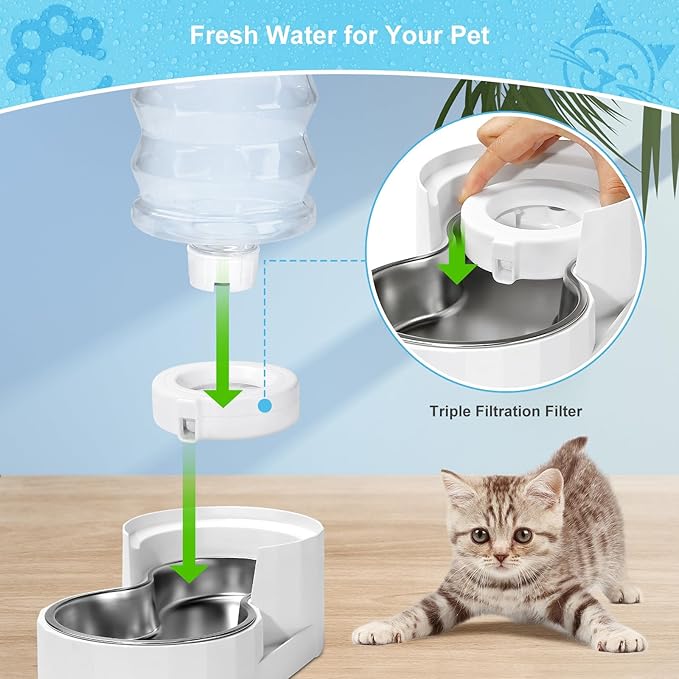 Fresh Water for Your Pet

Triple Filtration Filter