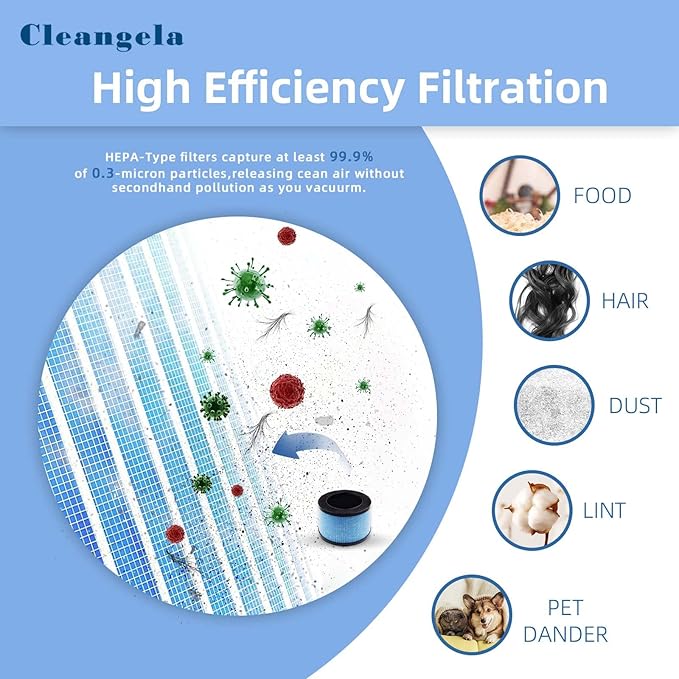 Cleangela

High Efficiency Filtration

HEPA-Type filters capture at least 99.9% of 0.3-micron particles,releasing cean air without secondhand pollution as you vacuurm.

FOOD

HAIR

DUST

LINT

PET DANDER