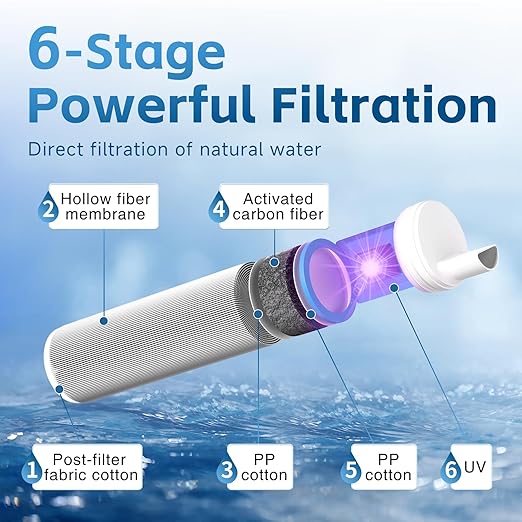 6-Stage
Powerful Filtration

Direct filtration of natural water

2 Hollow fiber membrane

4 Activated carbon fiber

1 Post-filter fabric cotton

3 PP cotton

5 PP cotton

6 UV