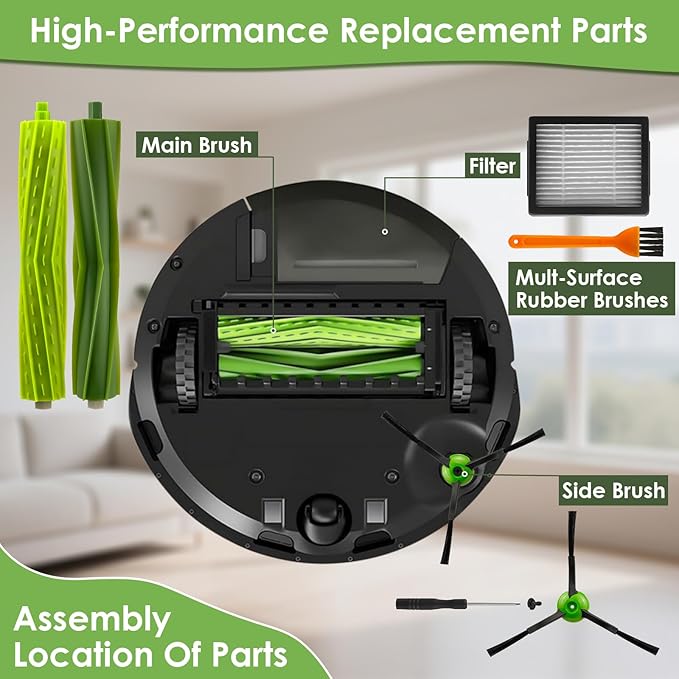 High-Performance Replacement Parts

Main Brush

Filter

Mult-Surface Rubber Brushes

Side Brush

Assembly Location Of Parts