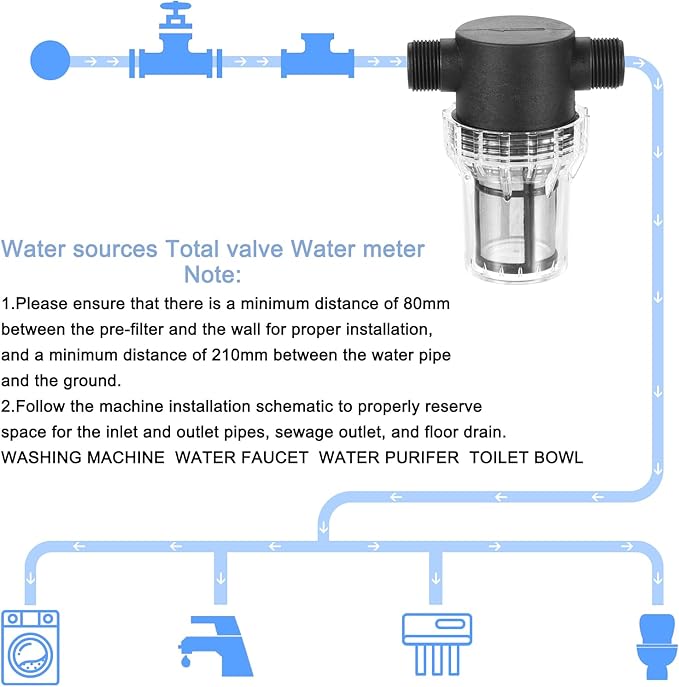 Water sources Total valve Water meter
Note:

1.Please ensure that there is a minimum distance of 80mm between the pre-filter and the wall for proper installation, and a minimum distance of 210mm between the water pipe and the ground.

2.Follow the machine installation schematic to properly reserve space for the inlet and outlet pipes, sewage outlet, and floor drain.

WASHING MACHINE WATER FAUCET WATER PURIFER TOILET BOWL