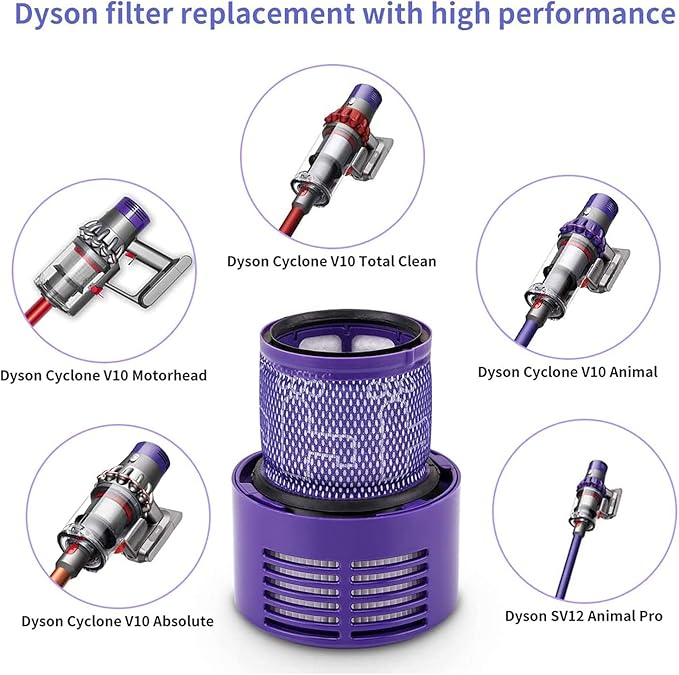 Dyson filter replacement with high performance

Dyson Cyclone V10 Total Clean

Dyson Cyclone V10 Motorhead

Dyson Cyclone V10 Animal

Dyson Cyclone V10 Absolute

Dyson SV12 Animal Pro