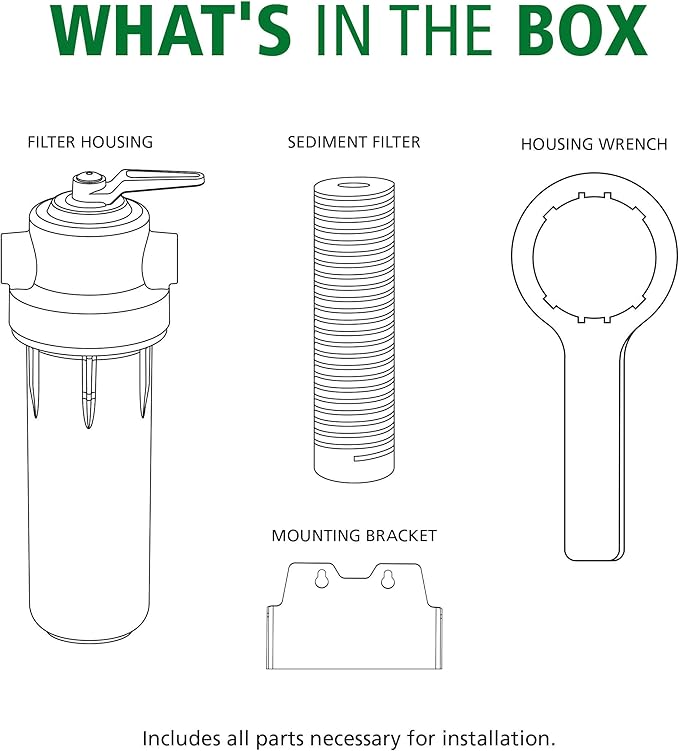 WHAT'S IN THE BOX

FILTER HOUSING

SEDIMENT FILTER

HOUSING WRENCH

MOUNTING BRACKET

Includes all parts necessary for installation.