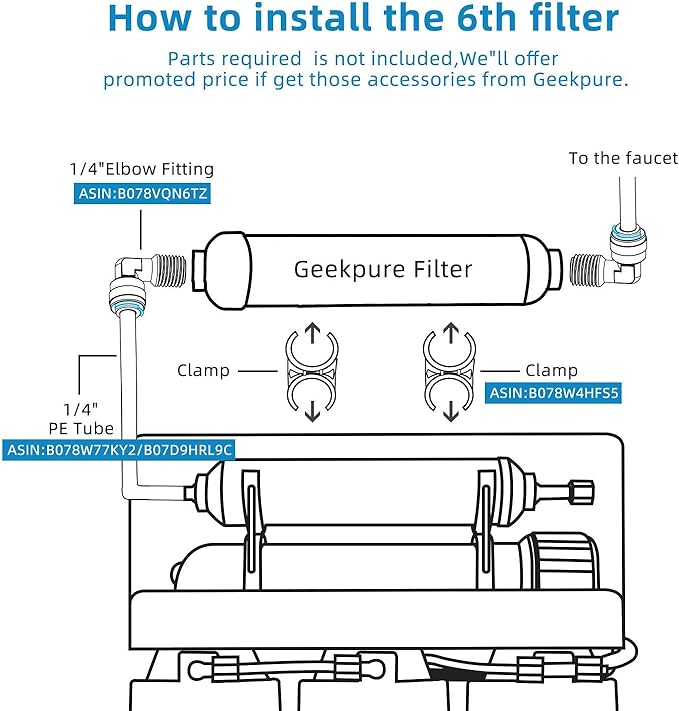 How to install the 6th filter

Parts required is not included,We"ll offer promoted price if get those accessories from Geekpure.

1/4"Elbow Fitting
ASIN:B078VQN6TZ

To the faucet

Geekpure Filter

Clamp

Clamp
ASIN:B078W4HFS5

1/4"
PE Tube
ASIN:B078W77KY2/B07D9HRL9C