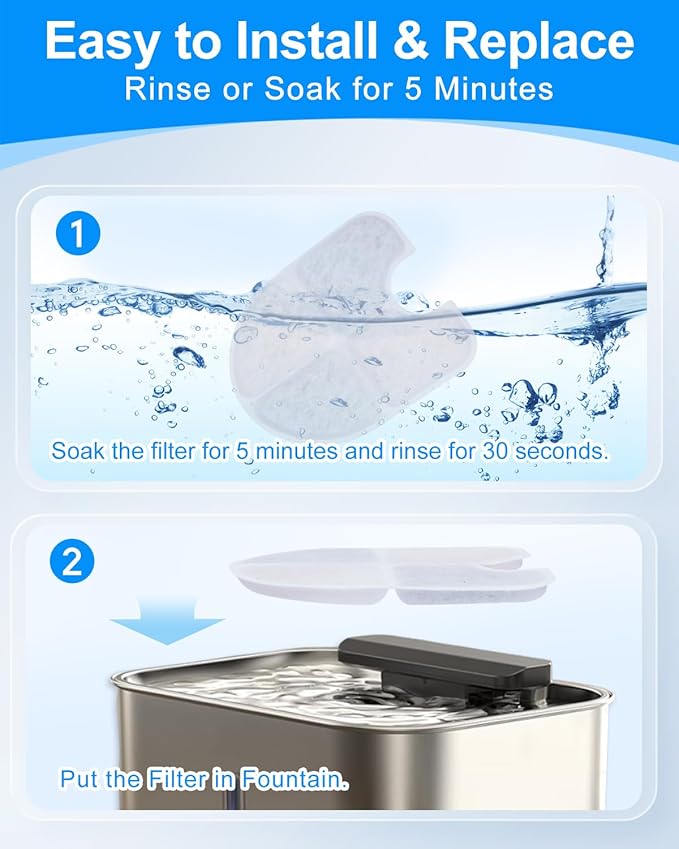 Easy to Install & Replace
Rinse or Soak for 5 Minutes

1

Soak the filter for 5 minutes and rinse for 30 seconds.

2

Put the Filter in Fountain.