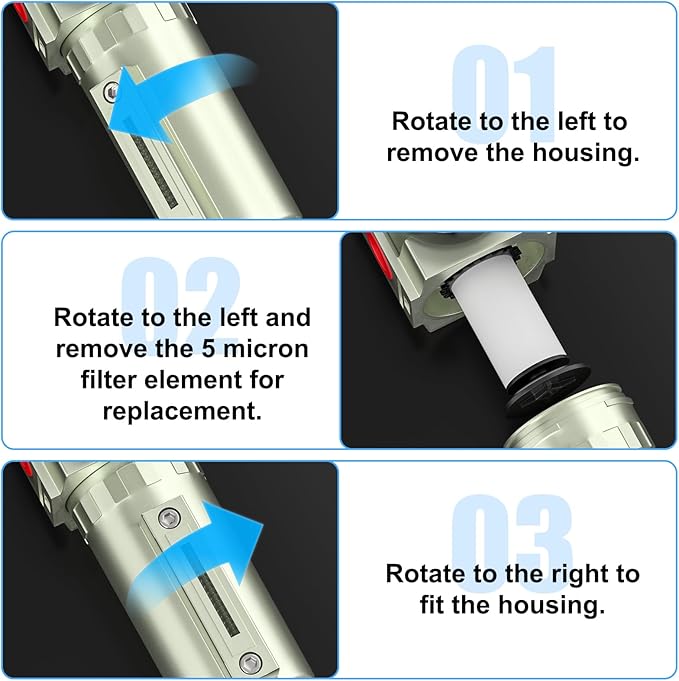 01

Rotate to the left to remove the housing.

02

Rotate to the left and remove the 5 micron filter element for replacement.

03

Rotate to the right to fit the housing.