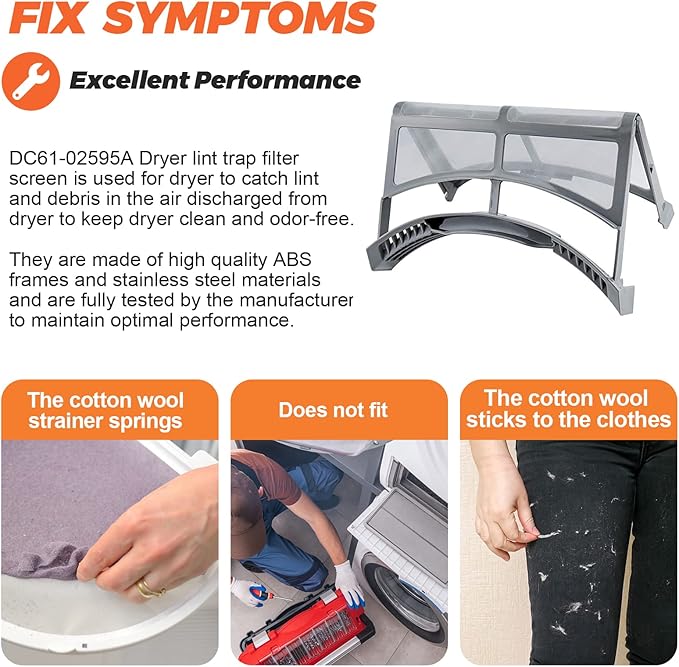 FIX SYMPTOMS

Excellent Performance

DC61-02595A Dryer lint trap filter screen is used for dryer to catch lint and debris in the air discharged from dryer to keep dryer clean and odor-free.

They are made of high quality ABS frames and stainless steel materials and are fully tested by the manufacturer to maintain optimal performance.

The cotton wool strainer springs

Does not fit

The cotton wool sticks to the clothes