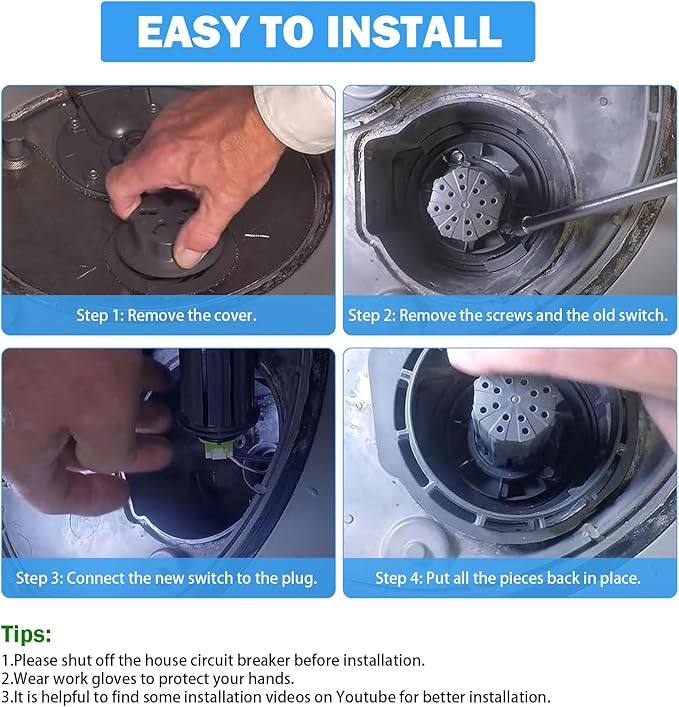 EASY TO INSTALL

Step 1: Remove the cover.

Step 2: Remove the screws and the old switch.

Step 3: Connect the new switch to the plug.

Step 4: Put all the pieces back in place.

Tips:

1.Please shut off the house circuit breaker before installation.
2.Wear work gloves to protect your hands.
3.It is helpful to find some installation videos on Youtube for better installation.