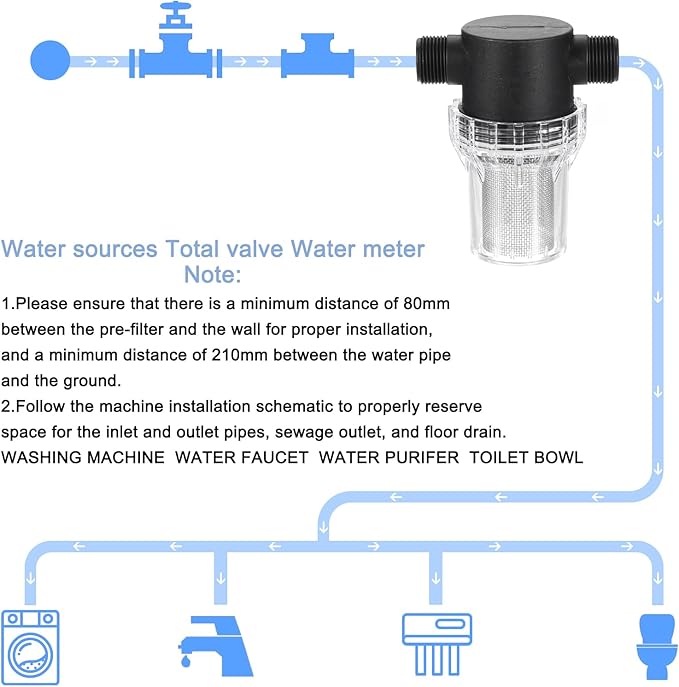 Water sources Total valve Water meter
Note:

1.Please ensure that there is a minimum distance of 80mm between the pre-filter and the wall for proper installation, and a minimum distance of 210mm between the water pipe and the ground.

2.Follow the machine installation schematic to properly reserve space for the inlet and outlet pipes, sewage outlet, and floor drain.

WASHING MACHINE WATER FAUCET WATER PURIFER TOILET BOWL