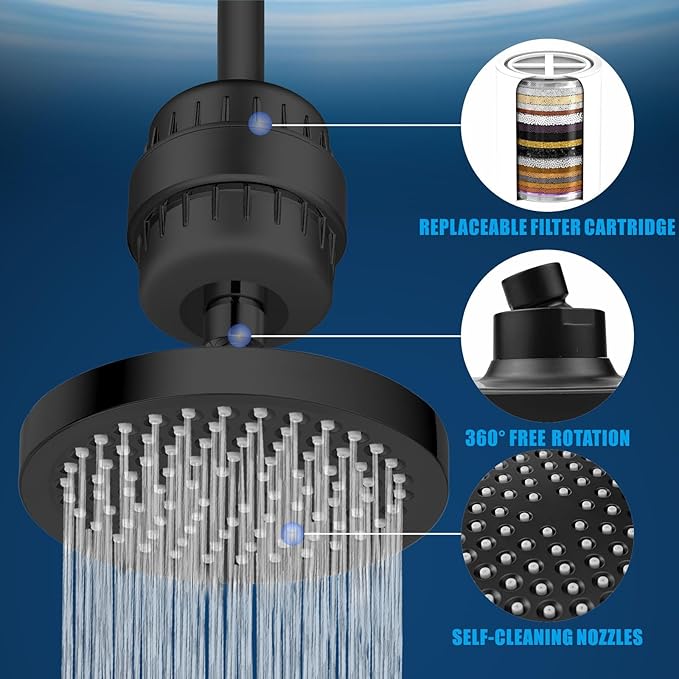 REPLACEABLE FILTER CARTRIDGE

360° FREE ROTATION

SELF-CLEANING NOZZLES