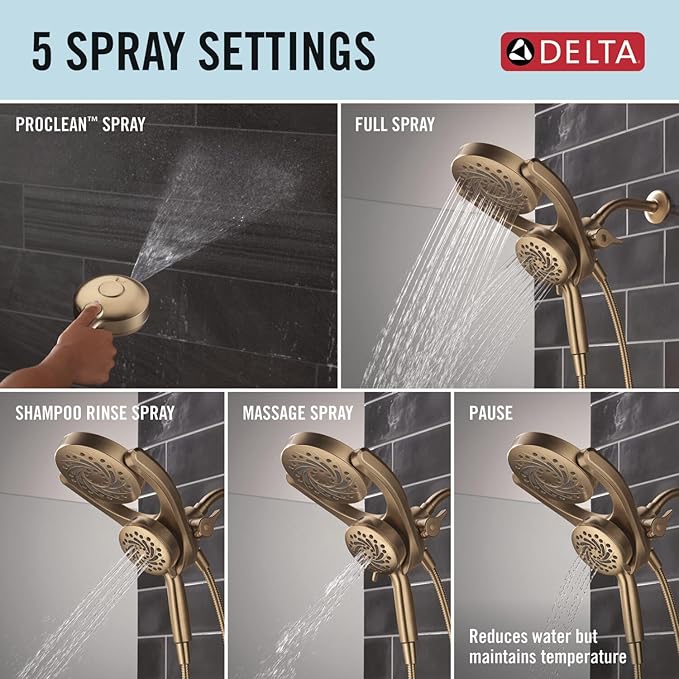 5 SPRAY SETTINGS

DELTA

PROCLEAN™ SPRAY

FULL SPRAY

SHAMPOO RINSE SPRAY

MASSAGE SPRAY

PAUSE

Reduces water but maintains temperature