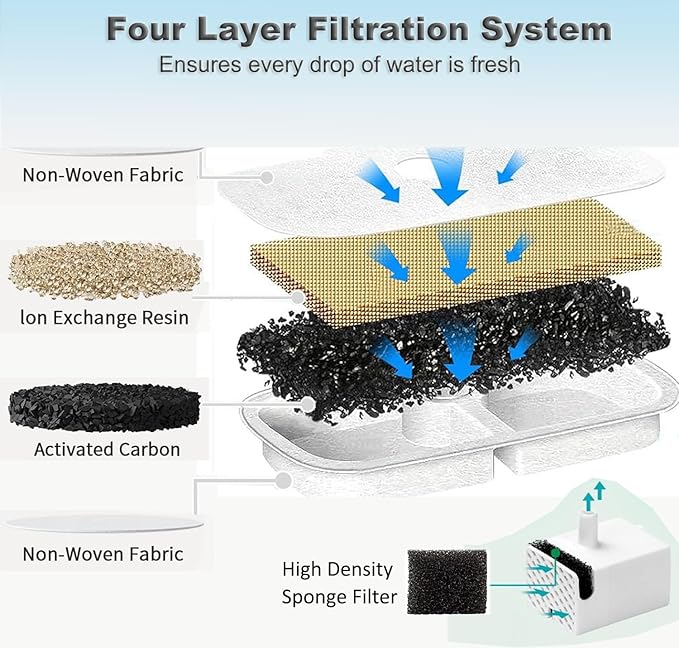 Four Layer Filtration System
Ensures every drop of water is fresh

Non-Woven Fabric

Ion Exchange Resin

Activated Carbon

Non-Woven Fabric

High Density Sponge Filter