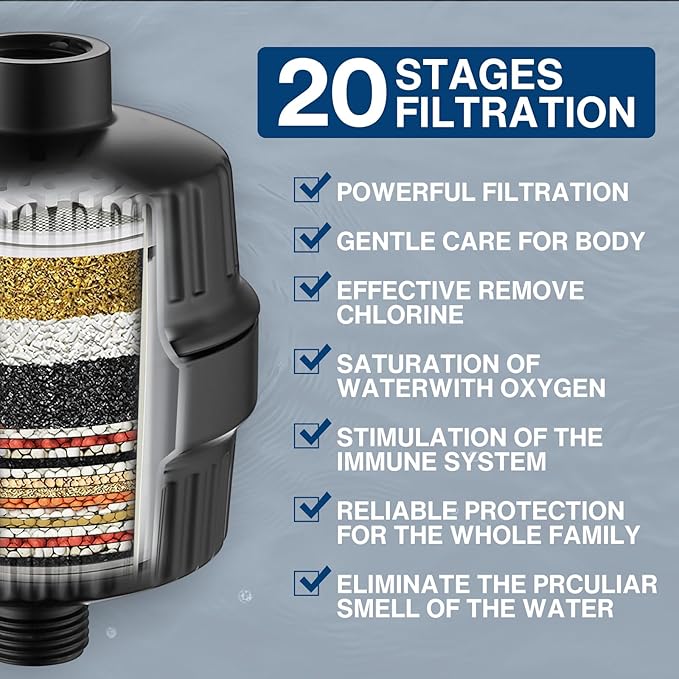 20 STAGES FILTRATION

POWERFUL FILTRATION

GENTLE CARE FOR BODY

EFFECTIVE REMOVE CHLORINE

SATURATION OF WATERWITH OXYGEN

STIMULATION OF THE IMMUNE SYSTEM

RELIABLE PROTECTION FOR THE WHOLE FAMILY

ELIMINATE THE PRCULIAR SMELL OF THE WATER