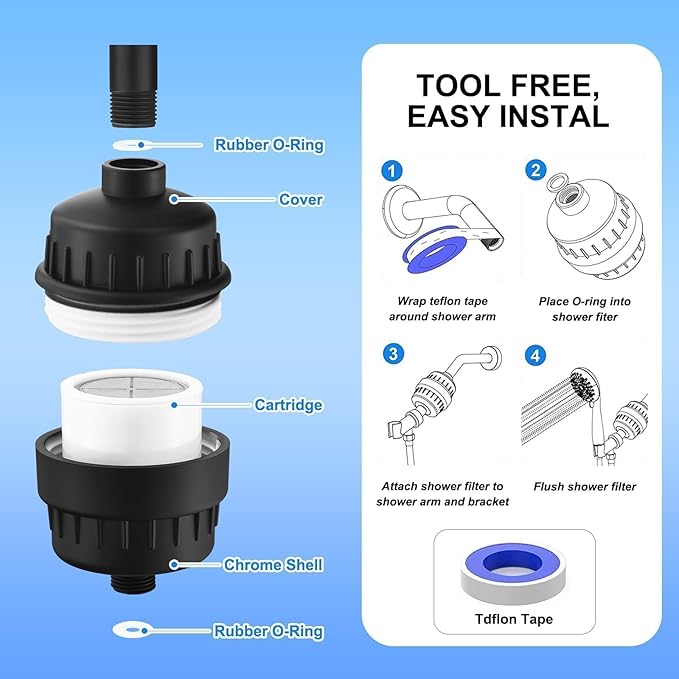 Rubber O-Ring

Cover

Cartridge

Chrome Shell

Rubber O-Ring

TOOL FREE, EASY INSTAL

1

Wrap teflon tape around shower arm

2

Place O-ring into shower fiter

3

Attach shower filter to shower arm and bracket

4

Flush shower filter

Tdflon Tape