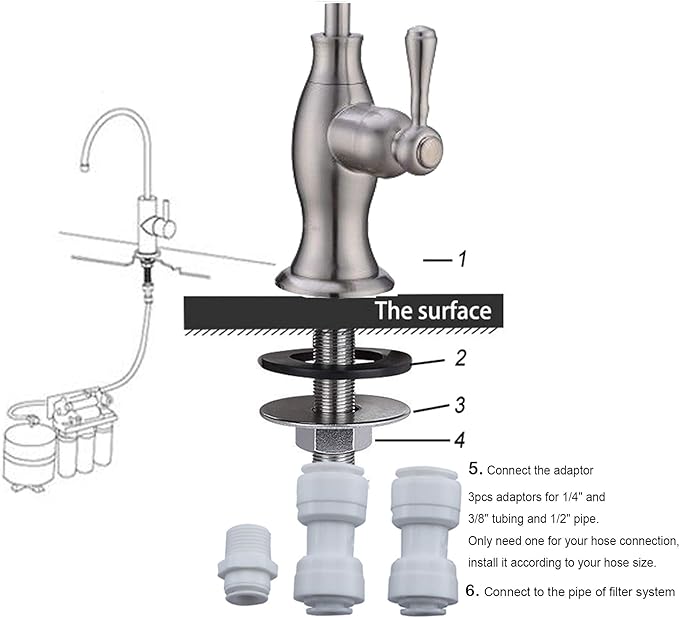 1

The surface

2

3

4

5. Connect the adaptor

3pcs adaptors for 1/4" and 3/8" tubing and 1/2" pipe.

Only need one for your hose connection, install it according to your hose size.

6. Connect to the pipe of filter system